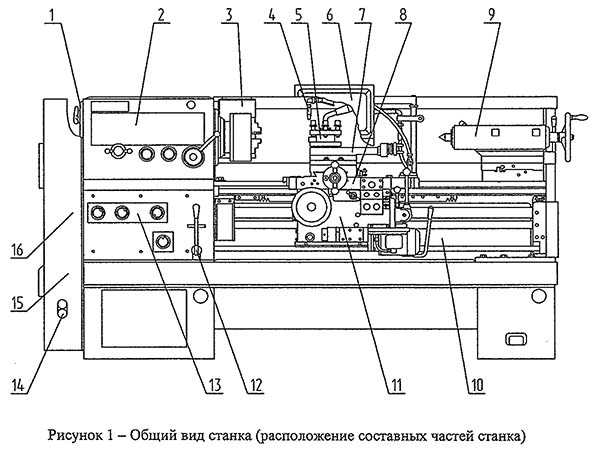 1
2
3
4
5
6
7
8
9
16
15
14
13
12
11
10

Рисунок 1 – Общий вид станка (расположение составных частей станка)